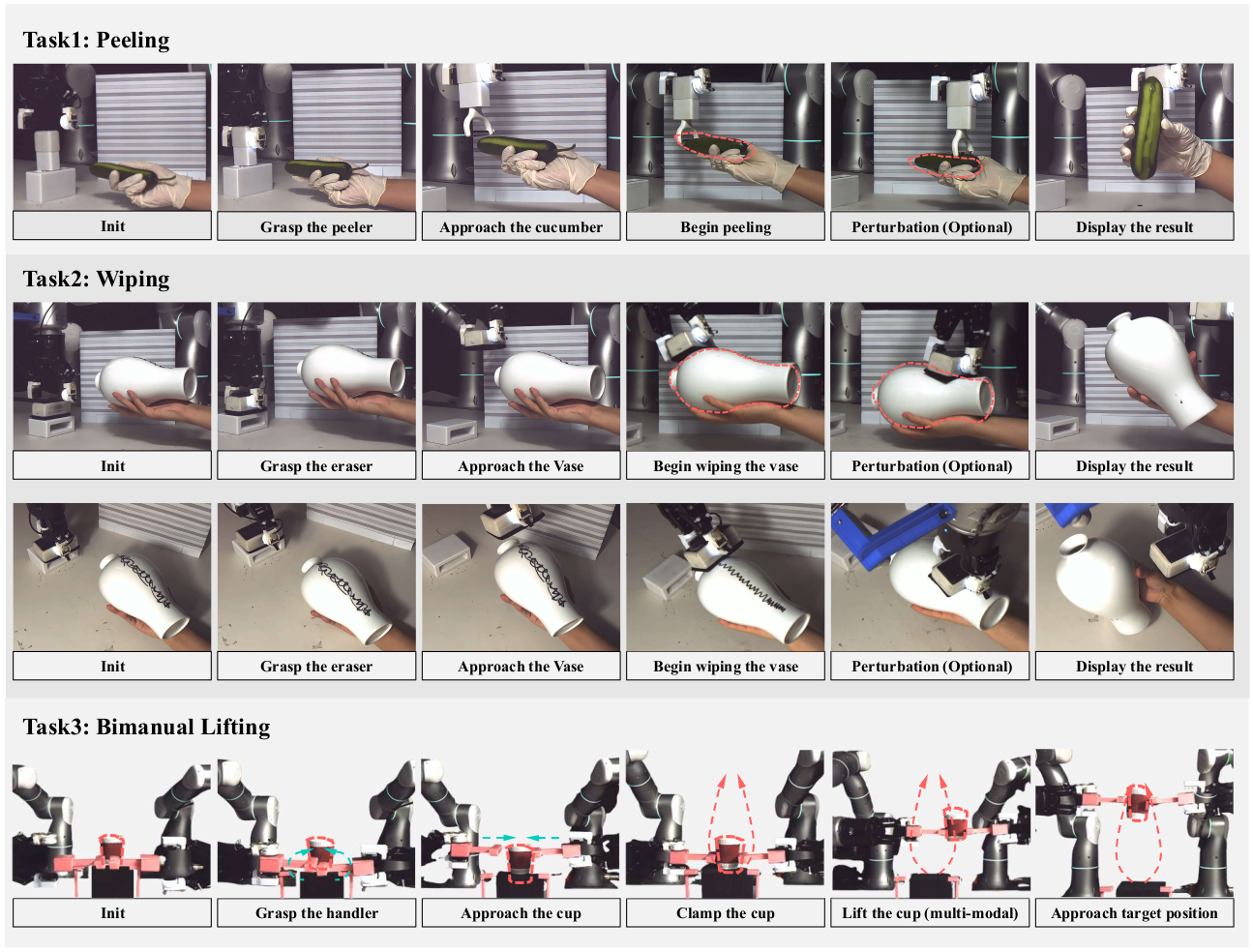 Task1: Peeling

Init
Grasp the peeler
Approach the cucumber
Begin peeling
Perturbation (Optional)
Display the result

Task2: Wiping

Init
Grasp the eraser
Approach the Vase
Begin wiping the vase
Perturbation (Optional)
Display the result

Init
Grasp the eraser
Approach the Vase
Begin wiping the vase
Perturbation (Optional)
Display the result

Task3: Bimanual Lifting

Init
Grasp the handler
Approach the cup
Clamp the cup
Lift the cup (multi-modal)
Approach target position